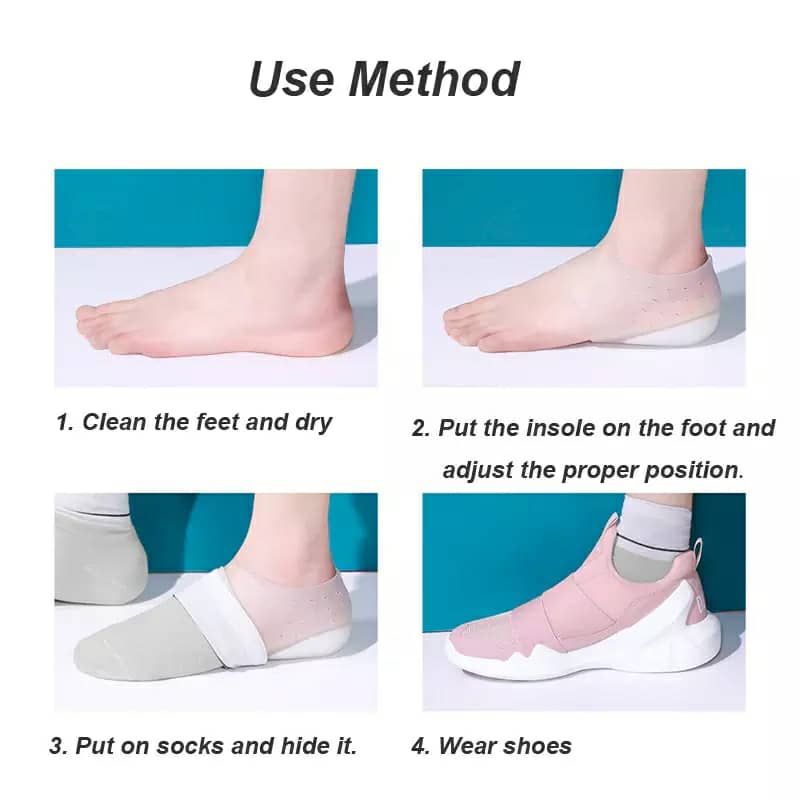 Use Method

1. Clean the feet and dry

2. Put the insole on the foot and adjust the proper position.

3. Put on socks and hide it.

4. Wear shoes