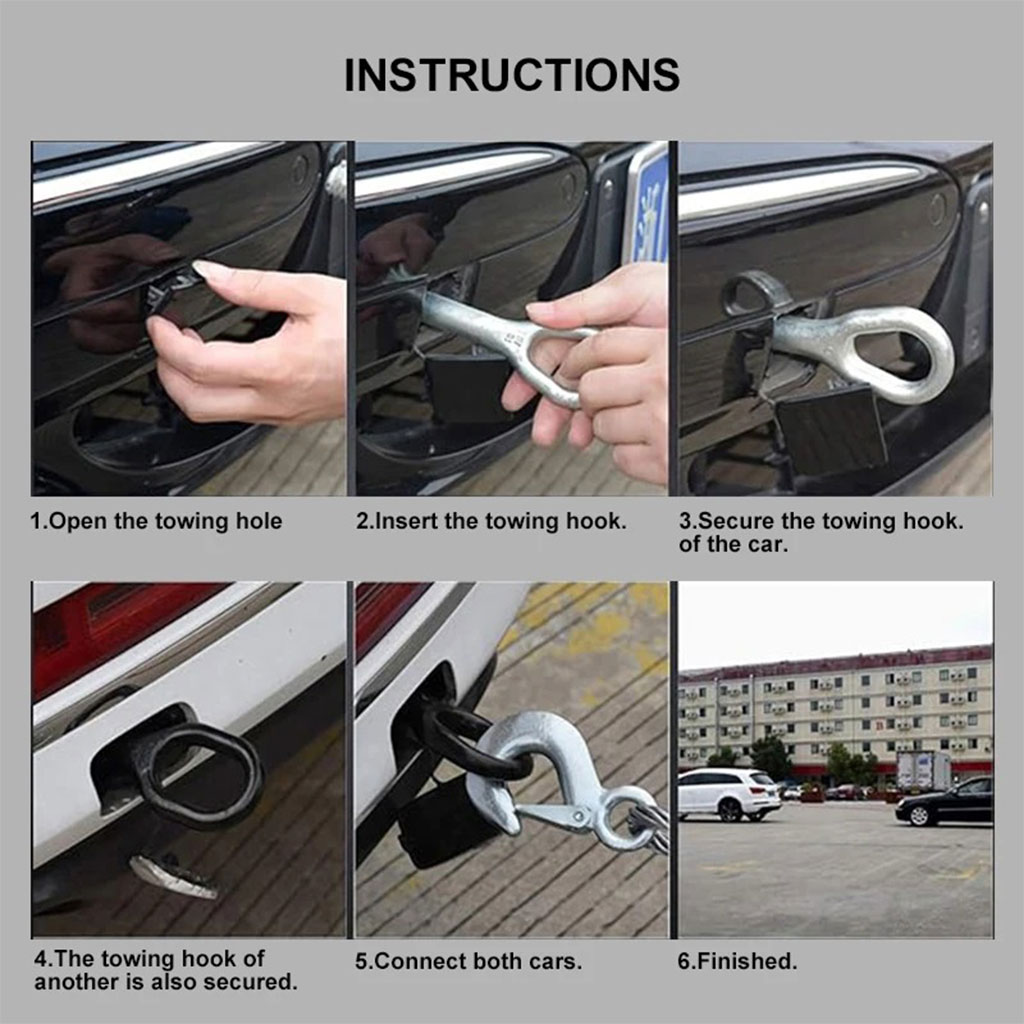 INSTRUCTIONS

1.Open the towing hole

2.Insert the towing hook.

3.Secure the towing hook. of the car.

4.The towing hook of another is also secured.

5.Connect both cars.

6.Finished.