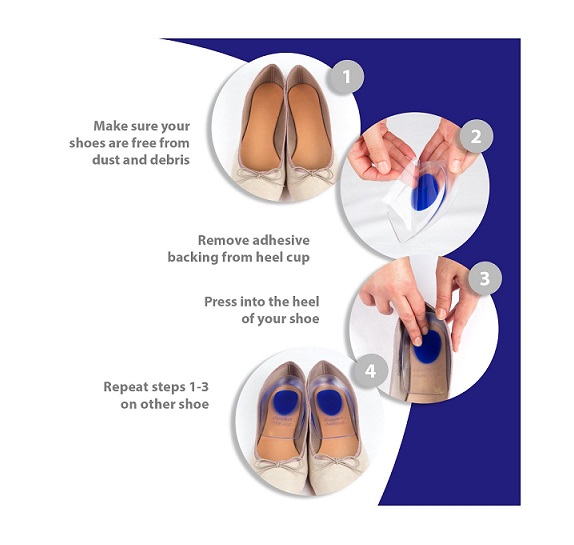 1

Make sure your shoes are free from dust and debris

2

Remove adhesive backing from heel cup

3

Press into the heel of your shoe

4

Repeat steps 1-3 on other shoe